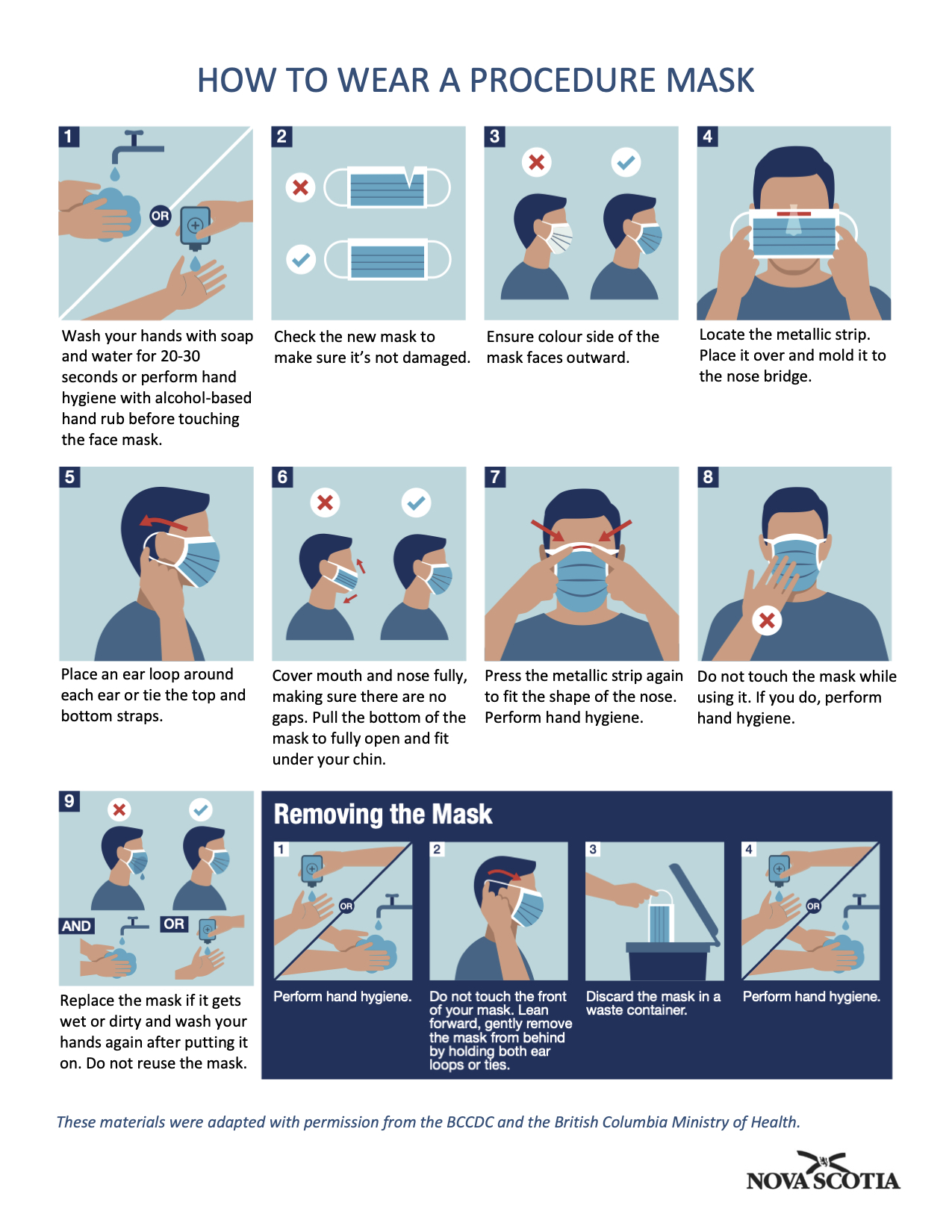 HOW TO WEAR A PROCEDURE MASK

1

OR

Wash your hands with soap and water for 20-30 seconds or perform hand hygiene with alcohol-based hand rub before touching the face mask.

2

Check the new mask to make sure it's not damaged.

3

Ensure colour side of the mask faces outward.

4

Locate the metallic strip. Place it over and mold it to the nose bridge.

5

Place an ear loop around each ear or tie the top and bottom straps.

6

Cover mouth and nose fully, making sure there are no gaps. Pull the bottom of the mask to fully open and fit under your chin.

7

Press the metallic strip again to fit the shape of the nose. Perform hand hygiene.

8

Do not touch the mask while using it. If you do, perform hand hygiene.

9

AND

OR

Replace the mask if it gets wet or dirty and wash your hands again after putting it on. Do not reuse the mask.

Removing the Mask

1

OR

Perform hand hygiene.

2

Do not touch the front of your mask. Lean forward, gently remove the mask from behind by holding both ear loops or ties.

3

Discard the mask in a waste container.

4

OR

Perform hand hygiene.

These materials were adapted with permission from the BCCDC and the British Columbia Ministry of Health.

NOVA SCOTIA